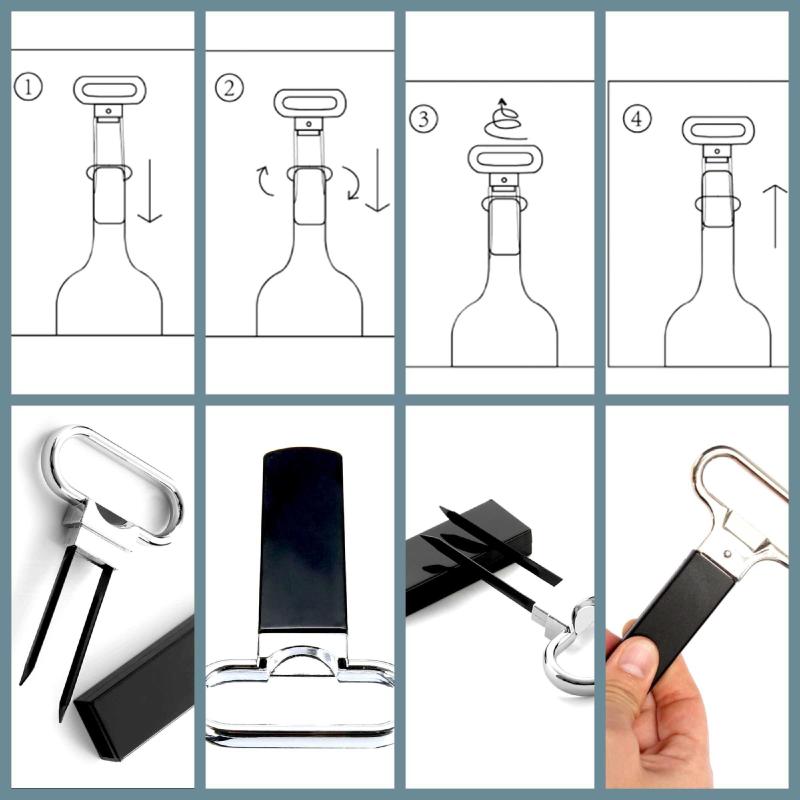 ①

②

③

④