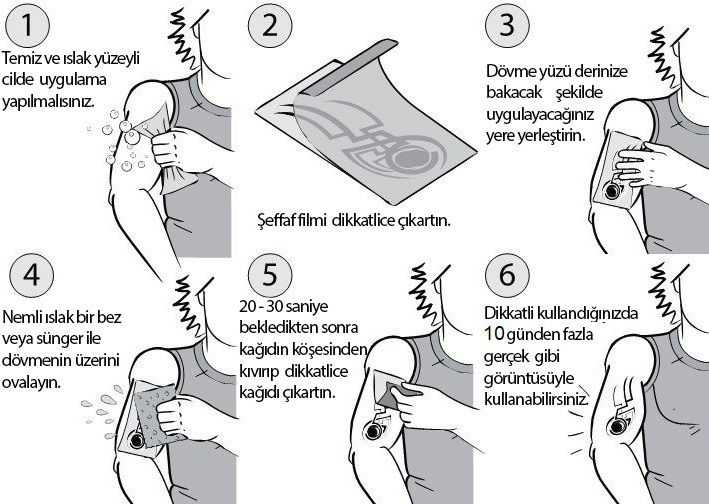 1
Temiz ve ıslak yüzeyli cilde uygulama yapılmalısınız.

2
Şeffaf filmi dikkatlice çıkartın.

3
Dövme yüzü derinize bakacak şekilde uygulayacağınız yere yerleştirin.

4
Nemli ıslak bir bez veya sünger ile dövmenin üzerini ovalayın.

5
20 - 30 saniye bekledikten sonra kağıdın köşesinden kıvırıp dikkatlice kağıdı çıkartın.

6
Dikkatli kullandığınızda 10 günden fazla gerçek gibi görüntüsüyle kullanabilirsiniz.