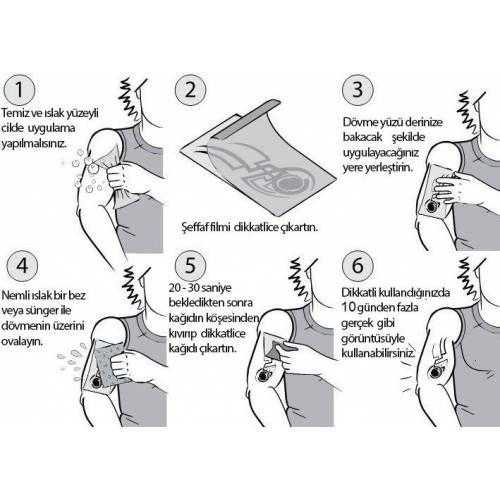 1
Temiz ve ıslak yüzeyli cilde uygulama yapılmalısınız.

2
Şeffaf filmi dikkatlice çıkartın.

3
Dövme yüzü derinize bakacak şekilde uygulayacağınız yere yerleştirin.

4
Nemli ıslak bir bez veya sünger ile dövmenin üzerini ovalayın.

5
20 - 30 saniye bekledikten sonra kağıdın köşesinden kıvırıp dikkatlice kağıdı çıkartın.

6
Dikkatli kullandığınızda 10 günden fazla gerçek gibi görüntüsüyle kullanabilirsiniz.