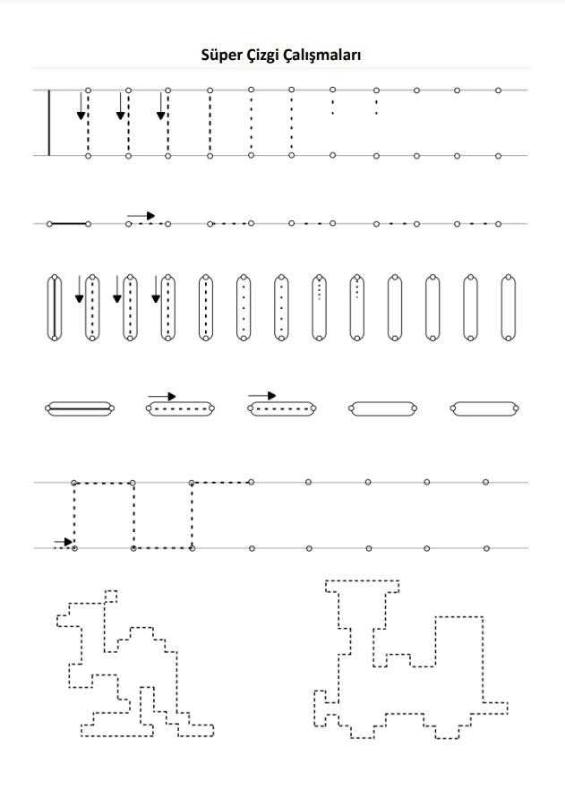 Süper Çizgi Çalışmaları