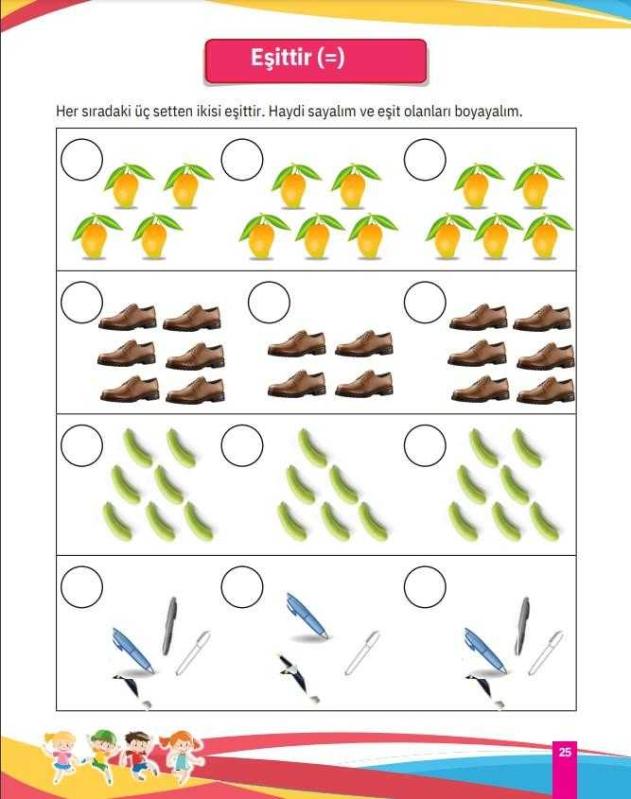 Eşittir (=)

Her sıradaki üç setten ikisi eşittir. Haydi sayalım ve eşit olanları boyayalım.

25