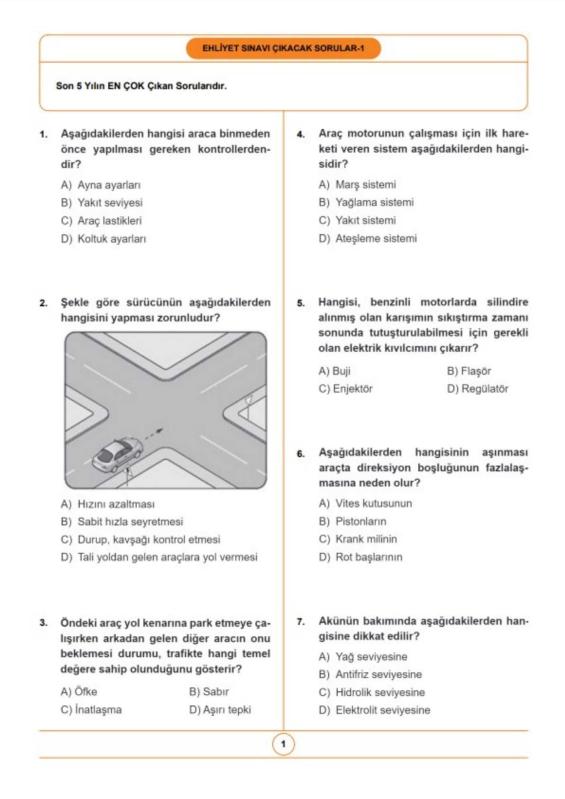 EHLİYET SINAVI ÇIKACAK SORULAR-1

Son 5 Yılın EN ÇOK Çıkan Sorularıdır.

1. Aşağıdakilerden hangisi araca binmeden önce yapılması gereken kontrollerdendir?

A) Ayna ayarları
B) Yakıt seviyesi
C) Araç lastikleri
D) Koltuk ayarları

2. Şekle göre sürücünün aşağıdakilerden hangisini yapması zorunludur?

A) Hızını azaltması
B) Sabit hızla seyretmesi
C) Durup, kavşağı kontrol etmesi
D) Tali yoldan gelen araçlara yol vermesi

3. Öndeki araç yol kenarına park etmeye çalışırken arkadan gelen diğer aracın onu beklemesi durumu, trafikte hangi temel değere sahip olunduğunu gösterir?

A) Öfke
B) Sabır
C) İnatlaşma
D) Aşırı tepki

4. Araç motorunun çalışması için ilk hareketi veren sistem aşağıdakilerden hangisidir?

A) Marş sistemi
B) Yağlama sistemi
C) Yakıt sistemi
D) Ateşleme sistemi

5. Hangisi, benzinli motorlarda silindire alınmış olan karışımın sıkıştırma zamanı sonunda tutuşturulabilmesi için gerekli olan elektrik kıvılcımını çıkarır?

A) Buji
B) Flaşör
C) Enjektör
D) Regülatör

6. Aşağıdakilerden hangisinin aşınması araçta direksiyon boşluğunun fazlalaşmasına neden olur?

A) Vites kutusunun
B) Pistonların
C) Krank milinin
D) Rot başlarının

7. Akünün bakımında aşağıdakilerden hangisine dikkat edilir?

A) Yağ seviyesine
B) Antifriz seviyesine
C) Hidrolik seviyesine
D) Elektrolit seviyesine

1