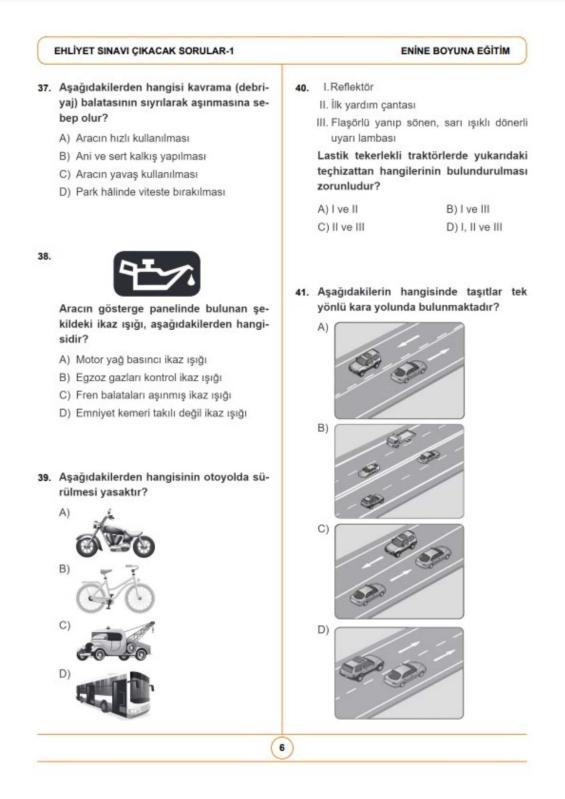 EHLİYET SINAVI ÇIKACAK SORULAR-1

ENİNE BOYUNA EĞİTİM

37. Aşağıdakilerden hangisi kavrama (debriyaj) balatasının sıyrılarak aşınmasına sebep olur?

A) Aracın hızlı kullanılması
B) Ani ve sert kalkış yapılması
C) Aracın yavaş kullanılması
D) Park hâlinde viteste bırakılması

38.

Aracın gösterge panelinde bulunan şekildeki ikaz ışığı, aşağıdakilerden hangisidir?

A) Motor yağ basıncı ikaz ışığı
B) Egzoz gazları kontrol ikaz ışığı
C) Fren balataları aşınmış ikaz ışığı
D) Emniyet kemeri takılı değil ikaz ışığı

39. Aşağıdakilerden hangisinin otoyolda sürülmesi yasaktır?

A)
B)
C)
D)

40. I. Reflektör
II. İlk yardım çantası
III. Flaşörlü yanıp sönen, sarı ışıklı dönerli uyarı lambası

Lastik tekerlekli traktörlerde yukarıdaki teçhizattan hangilerinin bulundurulması zorunludur?

A) I ve II
B) I ve III
C) II ve III
D) I, II ve III

41. Aşağıdakilerin hangisinde taşıtlar tek yönlü kara yolunda bulunmaktadır?

A)
B)
C)
D)

6