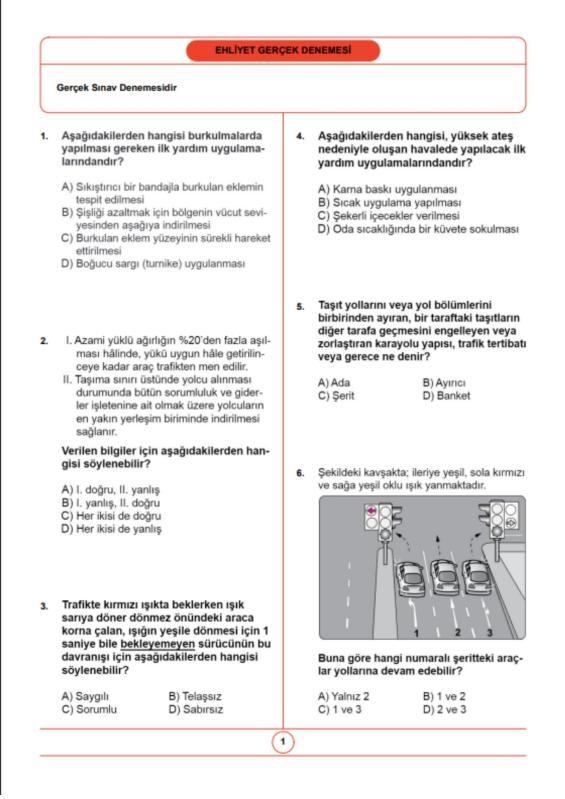 EHLİYET GERÇEK DENEMESİ

Gerçek Sınav Denemesidir

1. Aşağıdakilerden hangisi burkulmalarda yapılması gereken ilk yardım uygulamalarındandır?

A) Sıkıştırıcı bir bandajla burkulan eklemin tespit edilmesi
B) Şişliği azaltmak için bölgenin vücut seviyesinden aşağıya indirilmesi
C) Burkulan eklem yüzeyinin sürekli hareket ettirilmesi
D) Boğucu sargı (turnike) uygulanması

2. I. Azami yüklü ağırlığın %20'den fazla aşılması hâlinde, yükü uygun hâle getirilinceye kadar araç trafikten men edilir.
II. Taşıma sınırı üstünde yolcu alınması durumunda bütün sorumluluk ve giderler işletenine ait olmak üzere yolcuların en yakın yerleşim biriminde indirilmesi sağlanır.

Verilen bilgiler için aşağıdakilerden hangisi söylenebilir?

A) I. doğru, II. yanlış
B) I. yanlış, II. doğru
C) Her ikisi de doğru
D) Her ikisi de yanlış

3. Trafikte kırmızı ışıkta beklerken ışık sarıya döner dönmez önündeki araca korna çalan, ışığın yeşile dönmesi için 1 saniye bile bekleyemeyen sürücünün bu davranışı için aşağıdakilerden hangisi söylenebilir?

A) Saygılı
B) Telaşsız
C) Sorumlu
D) Sabırsız

4. Aşağıdakilerden hangisi, yüksek ateş nedeniyle oluşan havalede yapılacak ilk yardım uygulamalarındandır?

A) Karna baskı uygulanması
B) Sıcak uygulama yapılması
C) Şekerli içecekler verilmesi
D) Oda sıcaklığında bir küvete sokulması

5. Taşıt yollarını veya yol bölümlerini birbirinden ayıran, bir taraftaki taşıtların diğer tarafa geçmesini engelleyen veya zorlaştıran karayolu yapısı, trafik tertibatı veya gerece ne denir?

A) Ada
B) Ayırıcı
C) Şerit
D) Banket

6. Şekildeki kavşakta; ileriye yeşil, sola kırmızı ve sağa yeşil oklu ışık yanmaktadır.

1 2 3

Buna göre hangi numaralı şeritteki araçlar yollarına devam edebilir?

A) Yalnız 2
B) 1 ve 2
C) 1 ve 3
D) 2 ve 3

1