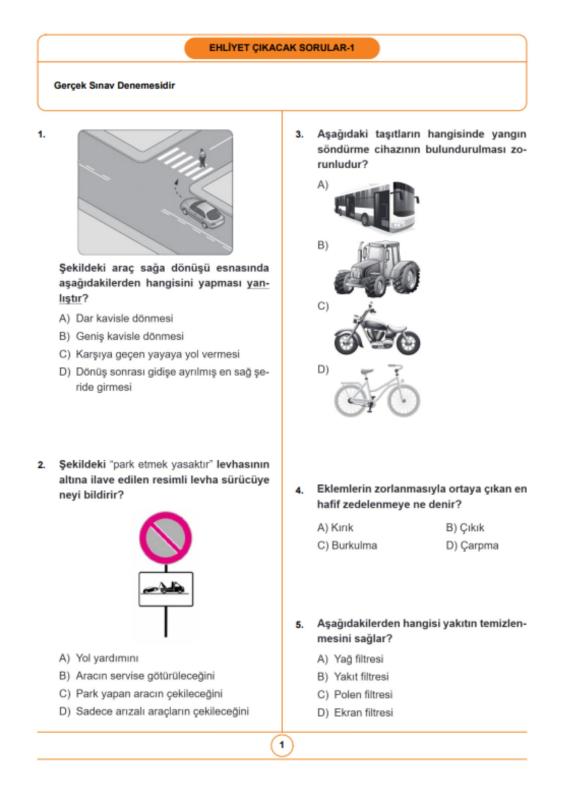 EHLİYET ÇIKACAK SORULAR-1

Gerçek Sınav Denemesidir

1.

Şekildeki araç sağa dönüşü esnasında aşağıdakilerden hangisini yapması yanlıştır?

A) Dar kavisle dönmesi
B) Geniş kavisle dönmesi
C) Karşıya geçen yayaya yol vermesi
D) Dönüş sonrası gidişe ayrılmış en sağ şeride girmesi

2. Şekildeki "park etmek yasaktır" levhasının altına ilave edilen resimli levha sürücüye neyi bildirir?

A) Yol yardımını
B) Aracın servise götürüleceğini
C) Park yapan aracın çekileceğini
D) Sadece arızalı araçların çekileceğini

3. Aşağıdaki taşıtların hangisinde yangın söndürme cihazının bulundurulması zorunludur?

A)
B)
C)
D)

4. Eklemlerin zorlanmasıyla ortaya çıkan en hafif zedelenmeye ne denir?

A) Kırık
B) Çıkık
C) Burkulma
D) Çarpma

5. Aşağıdakilerden hangisi yakıtın temizlenmesini sağlar?

A) Yağ filtresi
B) Yakıt filtresi
C) Polen filtresi
D) Ekran filtresi

1